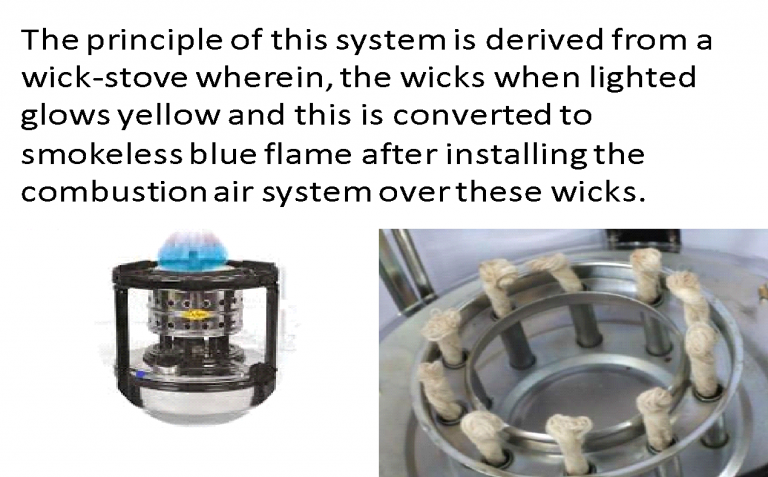 The principle of this system is derived from a wick-stove wherein, the wicks when lighted glows yellow and this is converted to smokeless blue flame after installing the combustion air system over these wicks.